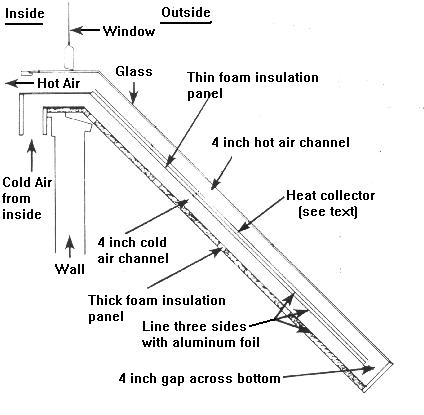 Inside

Outside

Window

Glass

Hot Air

Thin foam insulation panel

4 inch hot air channel

Cold Air from inside

Heat collector (see text)

4 inch cold air channel

Wall

Thick foam insulation panel

Line three sides with aluminum foil

4 inch gap across bottom